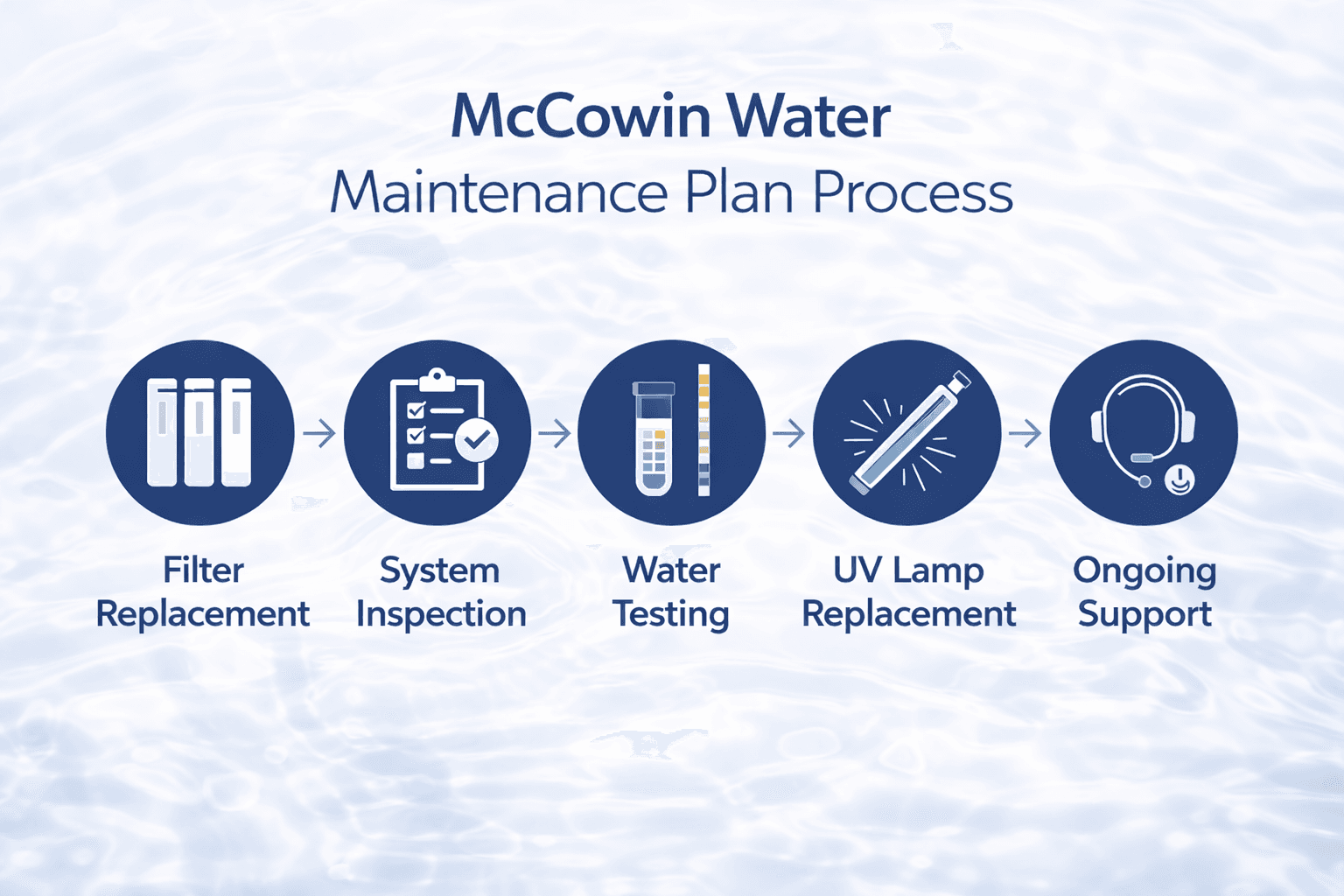 McCowin Water
Maintenance Plan Process

Filter Replacement

System Inspection

Water Testing

UV Lamp Replacement

Ongoing Support